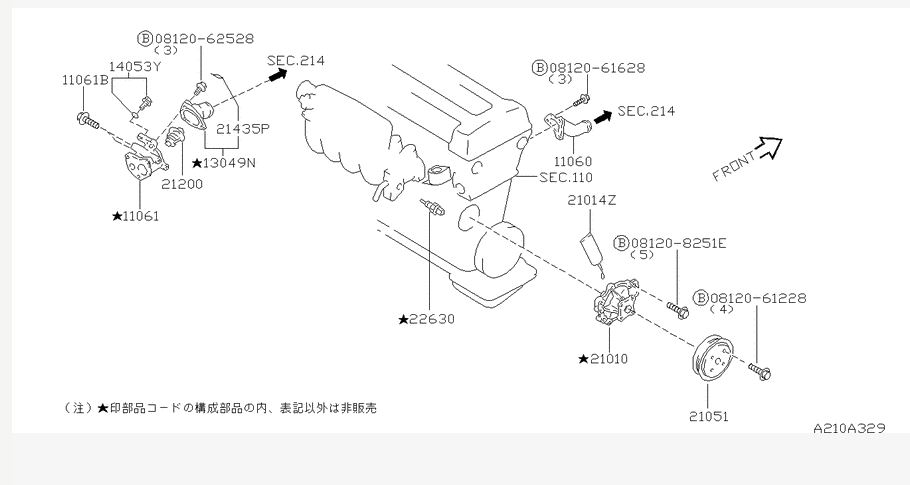 Ⓑ08120-62528
(3)
14053Y
11061B
SEC.214
21435P
★13049N
21200
★11061
Ⓑ08120-61628
(3)
SEC.214
11060
SEC.110
FRONT
21014Z
Ⓑ08120-8251E
(5)
Ⓑ08120-61228
(4)
★22630
★21010
21051
(注)★印部品コードの構成部品の内、表記以外は非販売
A210A329