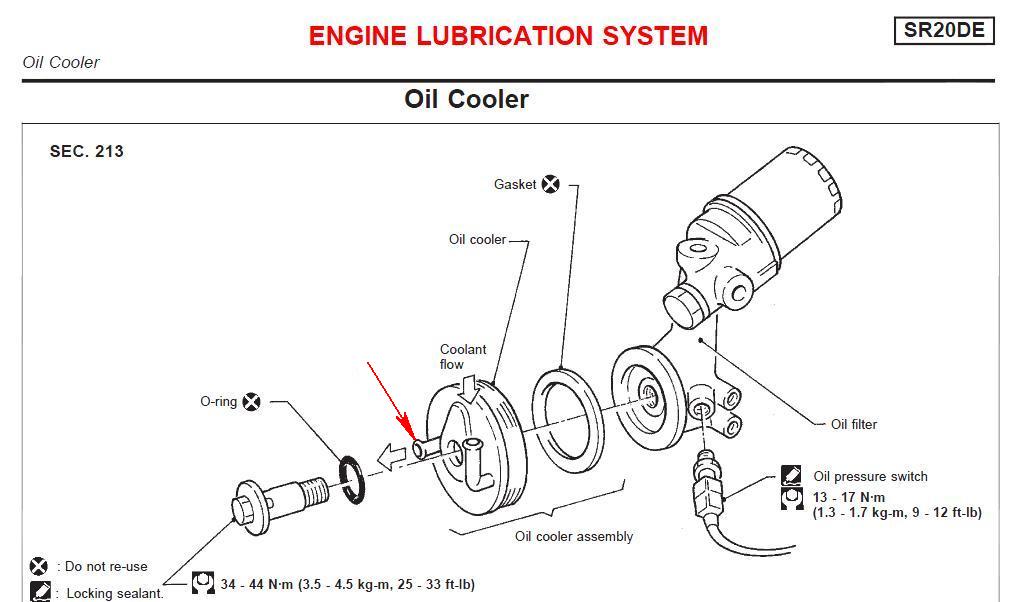 ENGINE LUBRICATION SYSTEM

SR20DE

Oil Cooler

Oil Cooler

SEC. 213

Gasket

Oil cooler

Coolant flow

O-ring

Oil filter

Oil pressure switch

13 - 17 N·m (1.3 - 1.7 kg-m, 9 - 12 ft-lb)

Oil cooler assembly

: Do not re-use

: Locking sealant.

34 - 44 N·m (3.5 - 4.5 kg-m, 25 - 33 ft-lb)